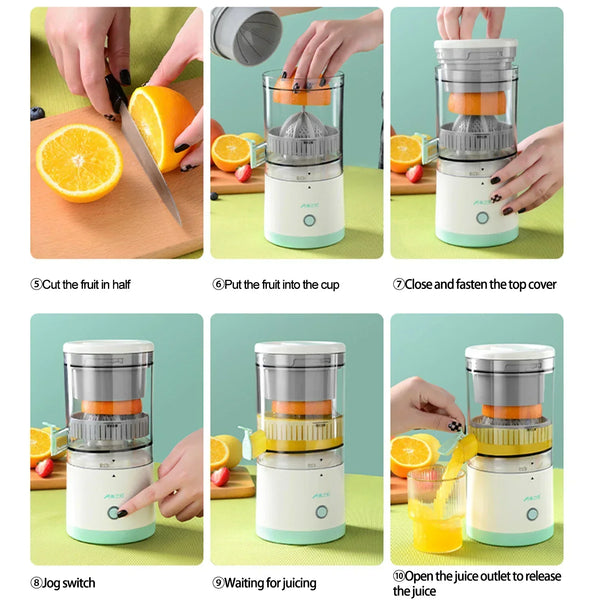 ⑤Cut the fruit in half

⑥Put the fruit into the cup

⑦Close and fasten the top cover

⑧Jog switch

⑨Waiting for juicing

⑩Open the juice outlet to release the juice